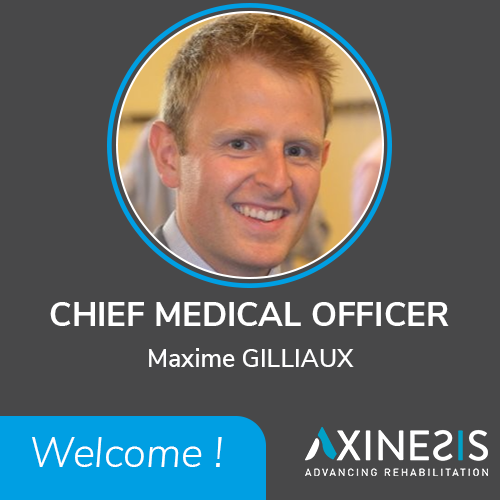 CHIEF MEDICAL OFFICER

Maxime GILLIAUX

Welcome !

AXINESIS
ADVANCING REHABILITATION