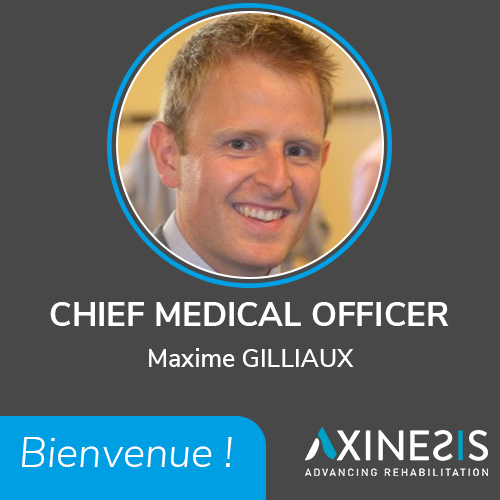 CHIEF MEDICAL OFFICER

Maxime GILLIAUX

Bienvenue !

AXINESIS
ADVANCING REHABILITATION